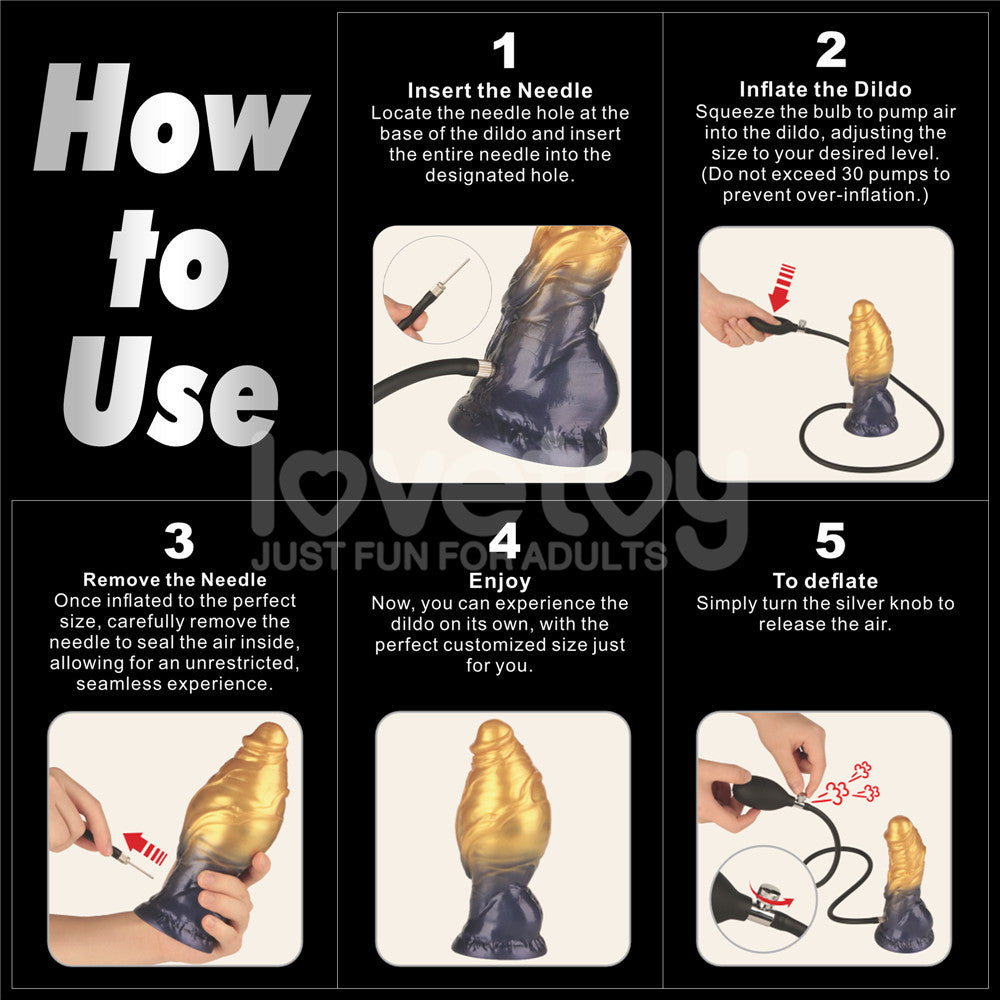 How to Use

1
Insert the Needle
Locate the needle hole at the base of the dildo and insert the entire needle into the designated hole.

2
Inflate the Dildo
Squeeze the bulb to pump air into the dildo, adjusting the size to your desired level. (Do not exceed 30 pumps to prevent over-inflation.)

lovetoy
JUST FUN FOR ADULTS

3
Remove the Needle
Once inflated to the perfect size, carefully remove the needle to seal the air inside, allowing for an unrestricted, seamless experience.

4
Enjoy
Now, you can experience the dildo on its own, with the perfect customized size just for you.

5
To deflate
Simply turn the silver knob to release the air.