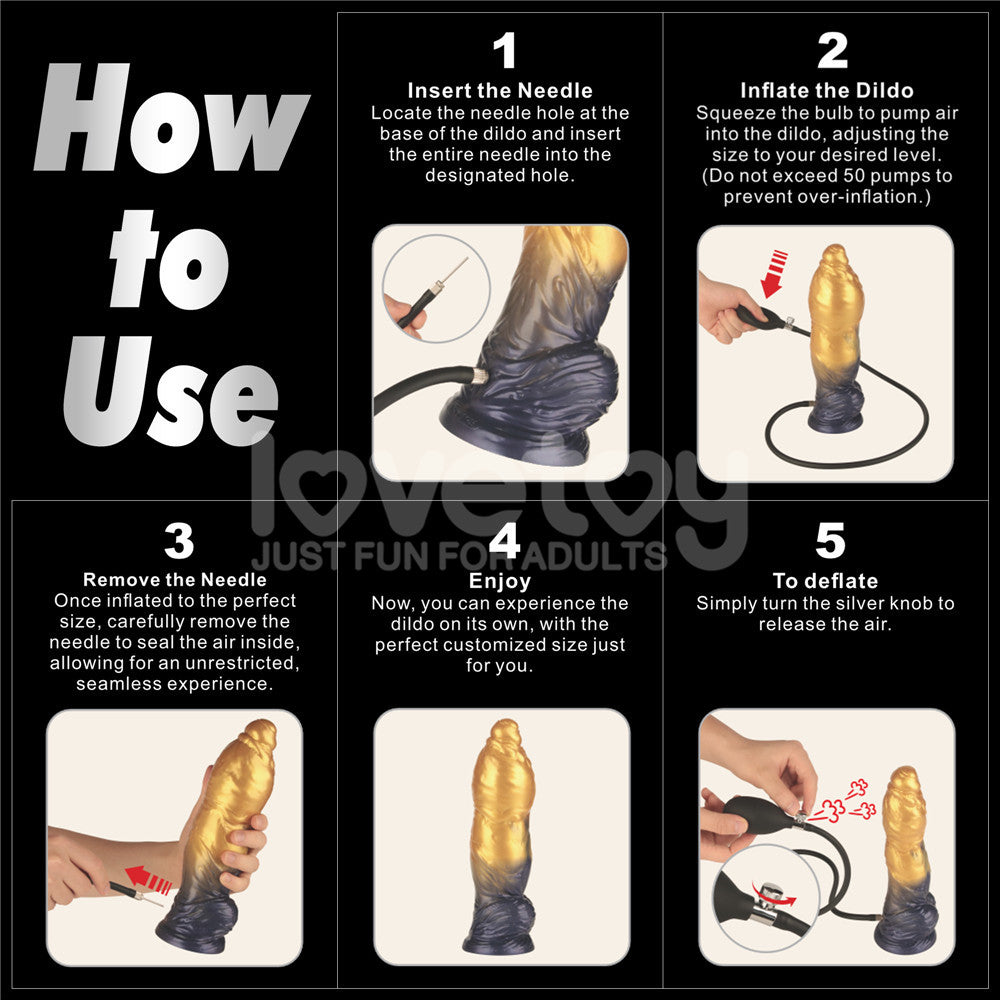 How to Use

1
Insert the Needle
Locate the needle hole at the base of the dildo and insert the entire needle into the designated hole.

2
Inflate the Dildo
Squeeze the bulb to pump air into the dildo, adjusting the size to your desired level. (Do not exceed 50 pumps to prevent over-inflation.)

lovetoy
JUST FUN FOR ADULTS

3
Remove the Needle
Once inflated to the perfect size, carefully remove the needle to seal the air inside, allowing for an unrestricted, seamless experience.

4
Enjoy
Now, you can experience the dildo on its own, with the perfect customized size just for you.

5
To deflate
Simply turn the silver knob to release the air.