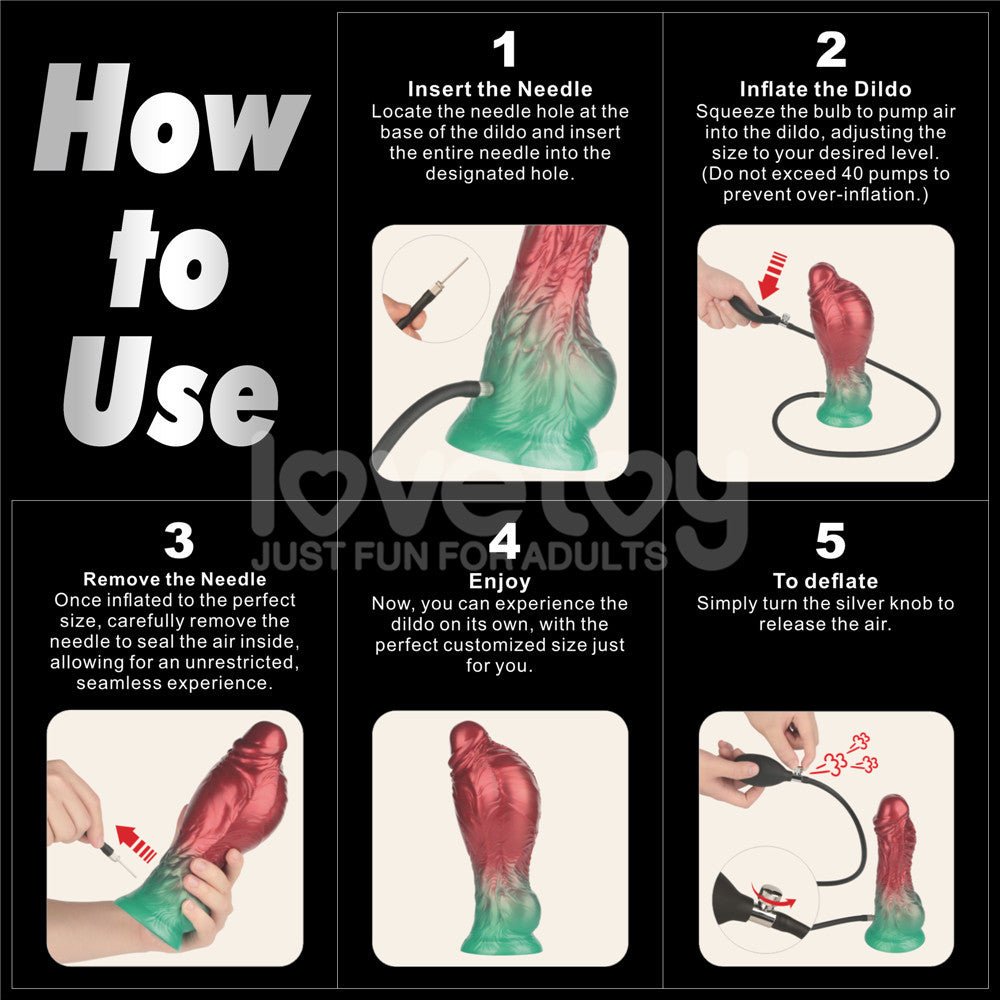 How to Use

1
Insert the Needle
Locate the needle hole at the base of the dildo and insert the entire needle into the designated hole.

2
Inflate the Dildo
Squeeze the bulb to pump air into the dildo, adjusting the size to your desired level. (Do not exceed 40 pumps to prevent over-inflation.)

lovetoy
JUST FUN FOR ADULTS

3
Remove the Needle
Once inflated to the perfect size, carefully remove the needle to seal the air inside, allowing for an unrestricted, seamless experience.

4
Enjoy
Now, you can experience the dildo on its own, with the perfect customized size just for you.

5
To deflate
Simply turn the silver knob to release the air.