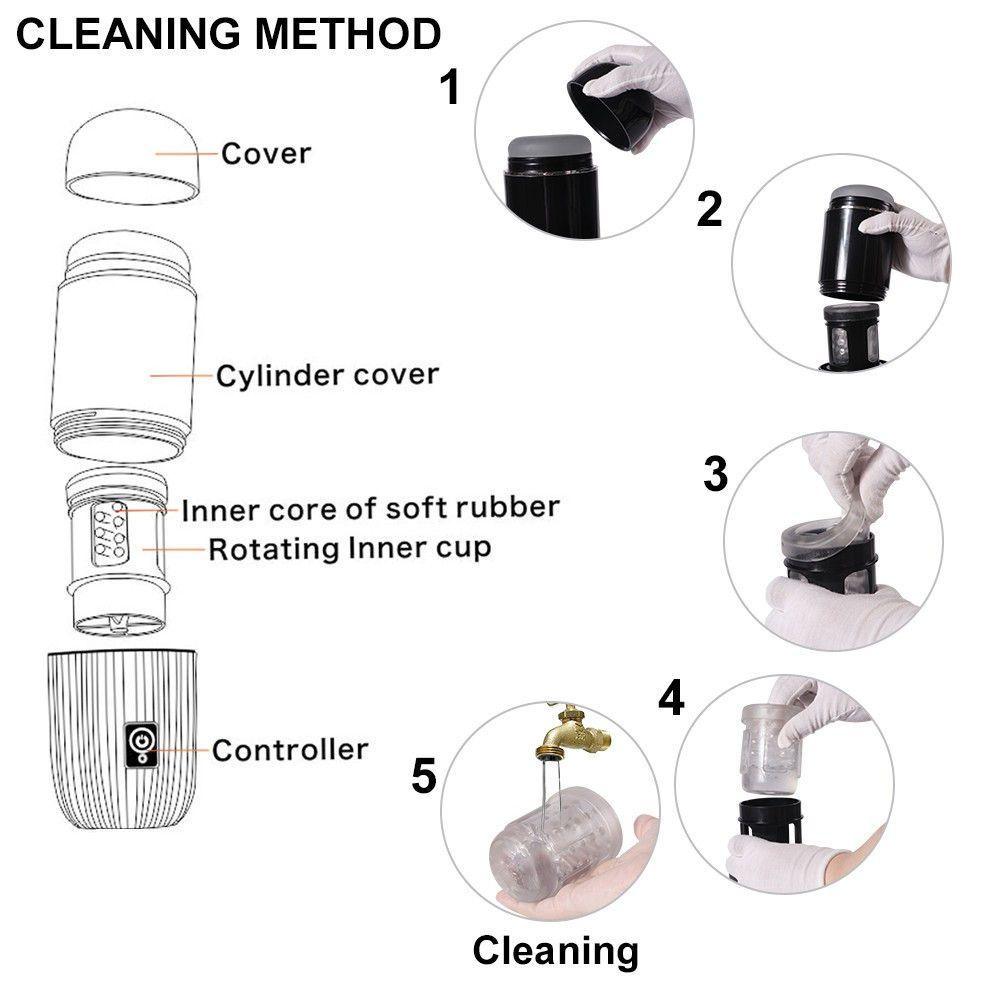 CLEANING METHOD

Cover

Cylinder cover

Inner core of soft rubber

Rotating Inner cup

Controller

1

2

3

4

5

Cleaning