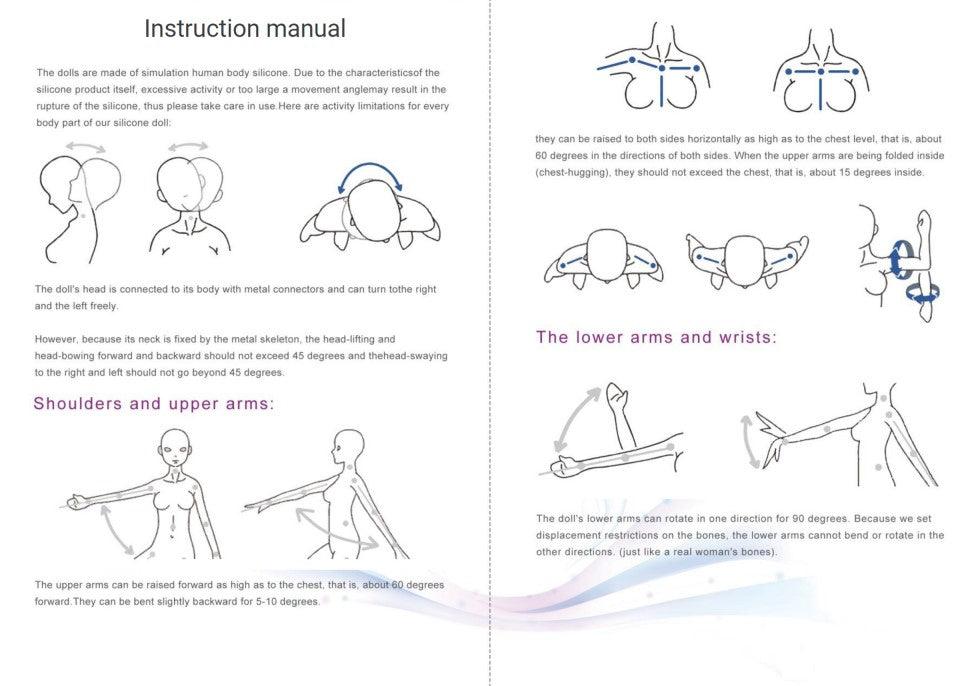 Instruction manual

The dolls are made of simulation human body silicone. Due to the characteristicsof the silicone product itself, excessive activity or too large a movement anglemay result in the rupture of the silicone, thus please take care in use.Here are activity limitations for every body part of our silicone doll:

The doll's head is connected to its body with metal connectors and can turn tothe right and the left freely.

However, because its neck is fixed by the metal skeleton, the head-lifting and head-bowing forward and backward should not exceed 45 degrees and thehead-swaying to the right and left should not go beyond 45 degrees.

Shoulders and upper arms:

The upper arms can be raised forward as high as to the chest, that is, about 60 degrees forward.They can be bent slightly backward for 5-10 degrees.

they can be raised to both sides horizontally as high as to the chest level, that is, about 60 degrees in the directions of both sides. When the upper arms are being folded inside (chest-hugging), they should not exceed the chest, that is, about 15 degrees inside.

The lower arms and wrists:

The doll's lower arms can rotate in one direction for 90 degrees. Because we set displacement restrictions on the bones, the lower arms cannot bend or rotate in the other directions. (just like a real woman's bones).