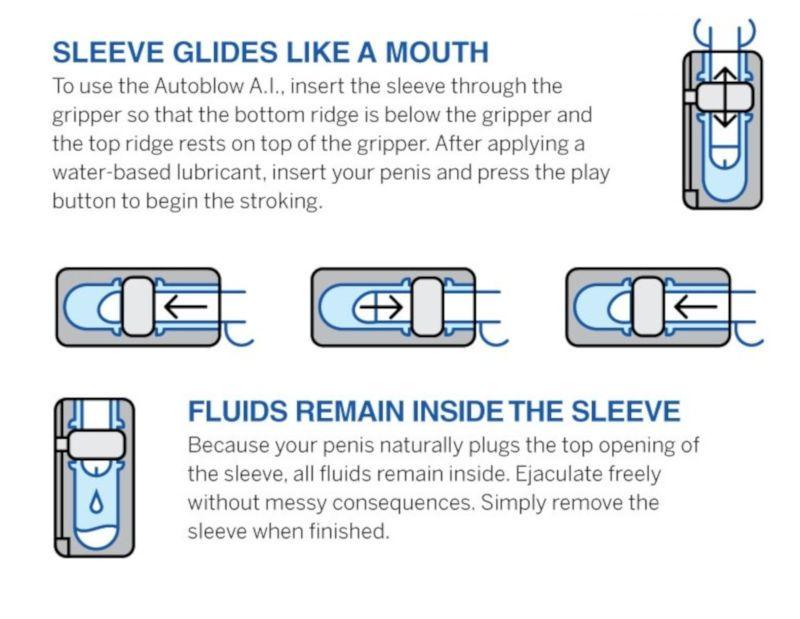 SLEEVE GLIDES LIKE A MOUTH

To use the Autoblow A.I., insert the sleeve through the gripper so that the bottom ridge is below the gripper and the top ridge rests on top of the gripper. After applying a water-based lubricant, insert your penis and press the play button to begin the stroking.

FLUIDS REMAIN INSIDE THE SLEEVE

Because your penis naturally plugs the top opening of the sleeve, all fluids remain inside. Ejaculate freely without messy consequences. Simply remove the sleeve when finished.